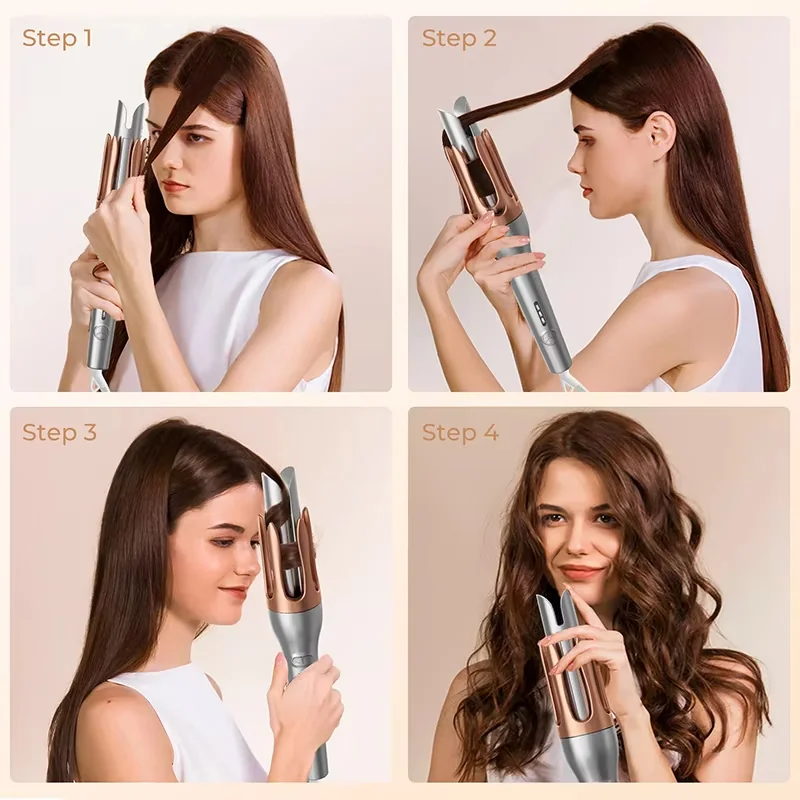 Step 1

Step 2

Step 3

Step 4